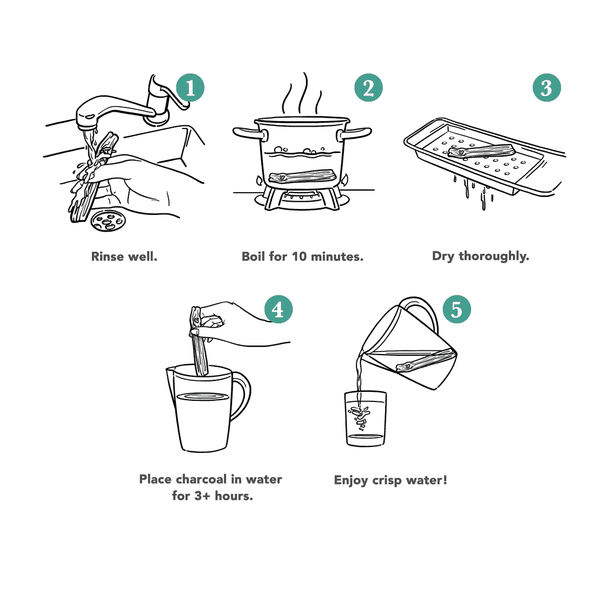 1

Rinse well.

2

Boil for 10 minutes.

3

Dry thoroughly.

4

Place charcoal in water for 3+ hours.

5

Enjoy crisp water!